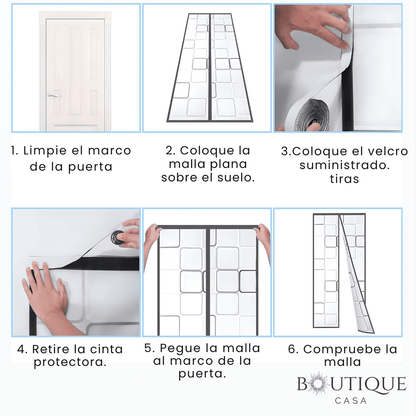 1. Limpie el marco de la puerta

2. Coloque la malla plana sobre el suelo.

3.Coloque el velcro suministrado. tiras

4. Retire la cinta protectora.

5. Pegue la malla al marco de la puerta.

6. Compruebe la malla

BOUTIQUE
CASA